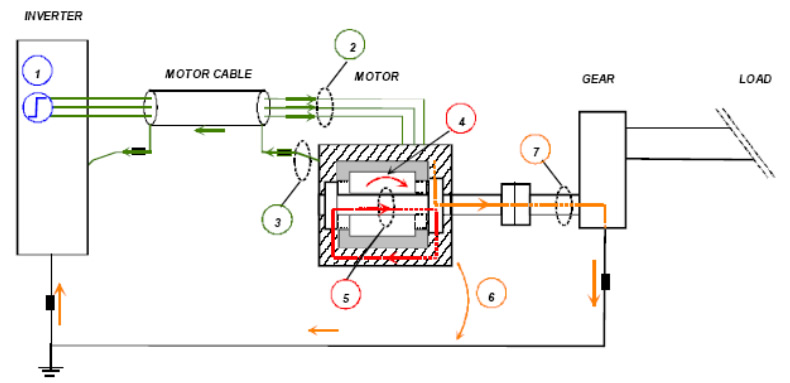 INVERTER

1

MOTOR CABLE

2

MOTOR

GEAR

LOAD

4

7

3

5

6